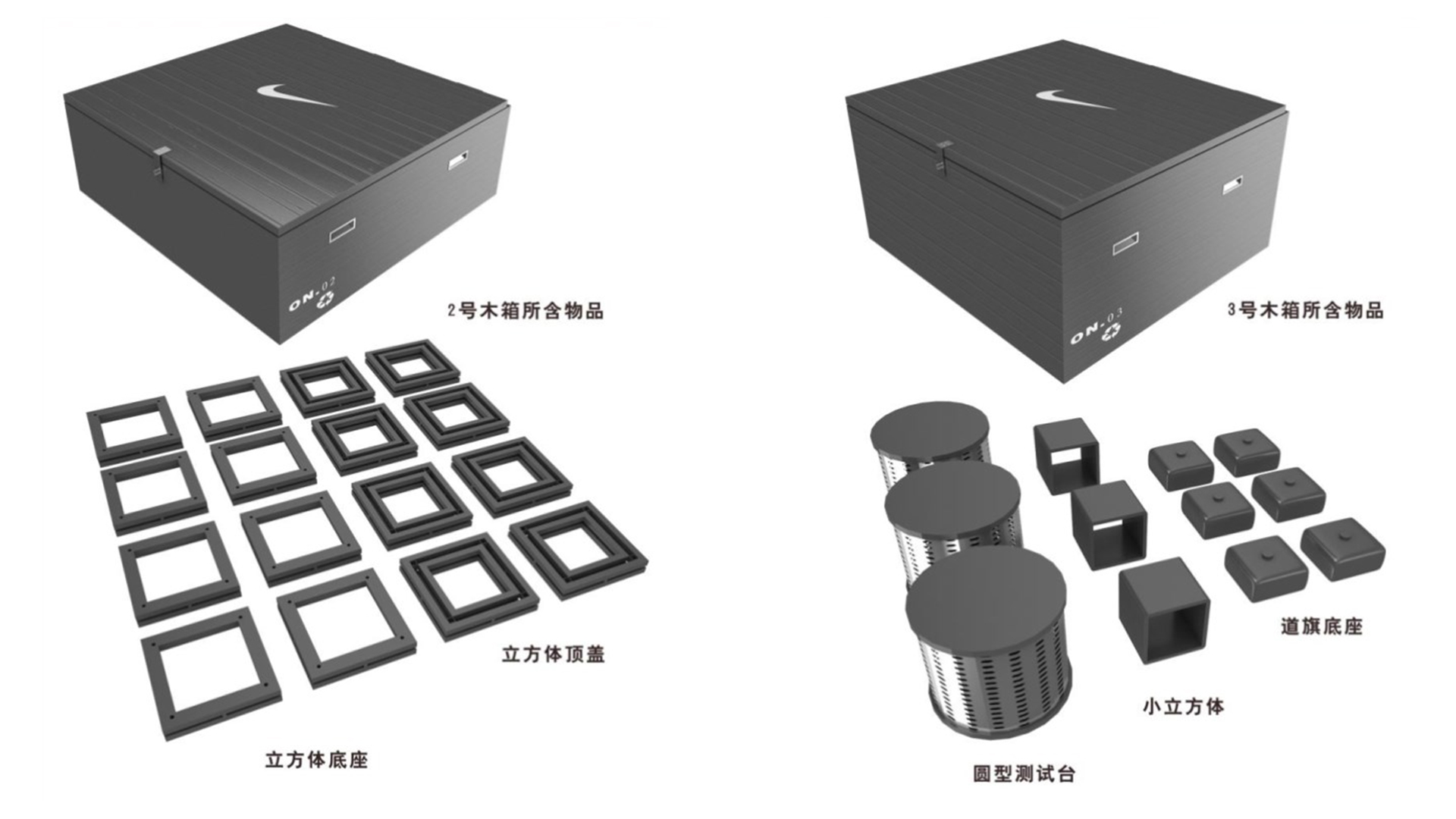 ON.02

2号木箱所含物品

立方体顶盖

立方体底座

ON.03

3号木箱所含物品

道旗底座

小立方体

圆型测试台